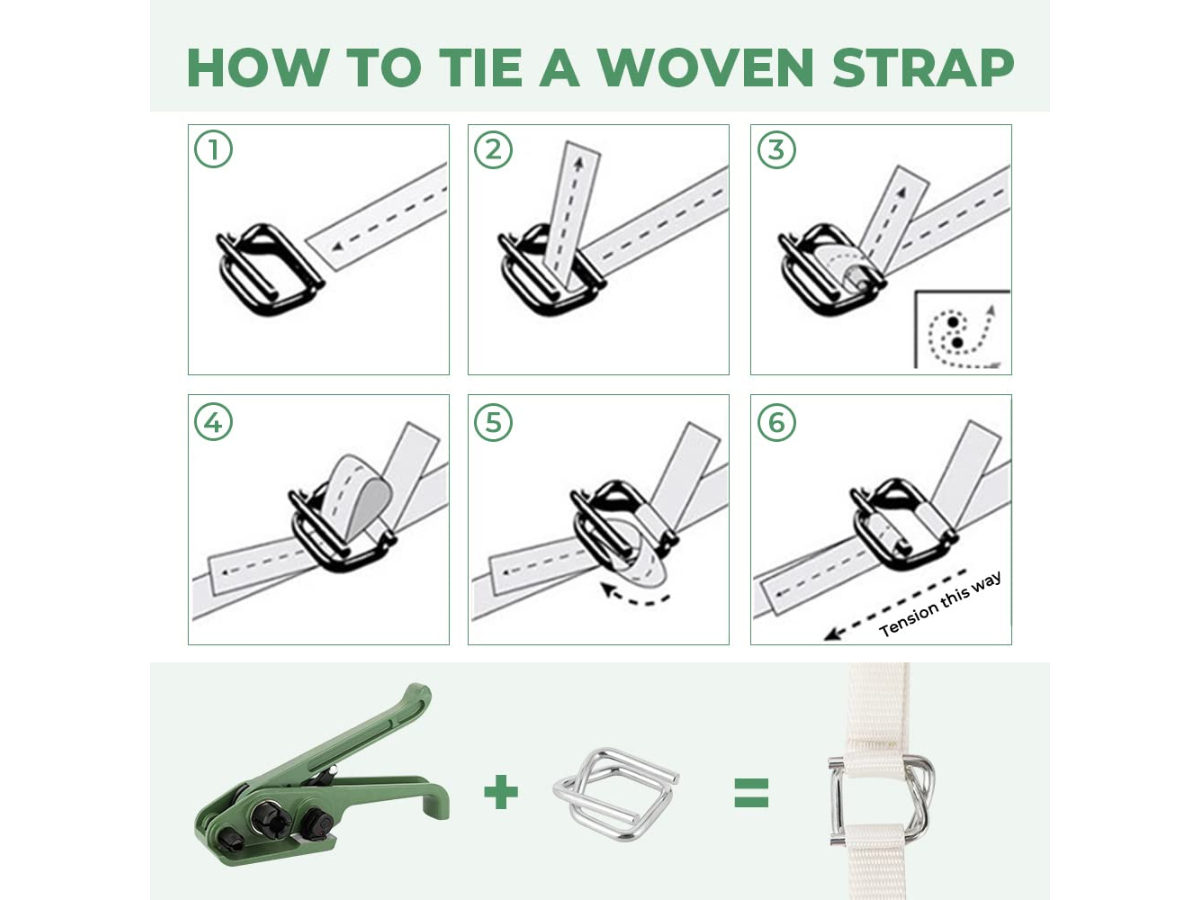 HOW TO TIE A WOVEN STRAP

1

2

3

4

5

6

Tension this way

+

=